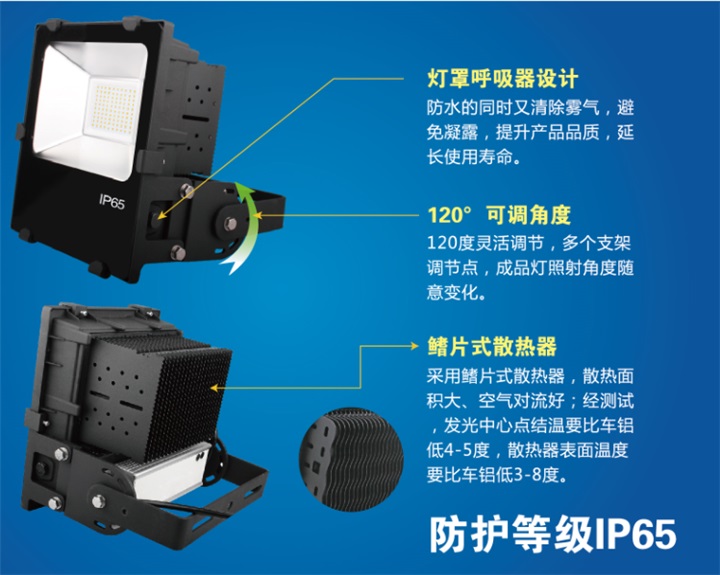 IP65

灯罩呼吸器设计

防水的同时又清除雾气，避免凝露，提升产品品质，延长使用寿命。

120° 可调角度

120度灵活调节，多个支架调节点，成品灯照射角度随意变化。

鳍片式散热器

采用鳍片式散热器，散热面积大、空气对流好；经测试，发光中心点结温要比车铝低4-5度，散热器表面温度要比车铝低3-8度。

防护等级IP65